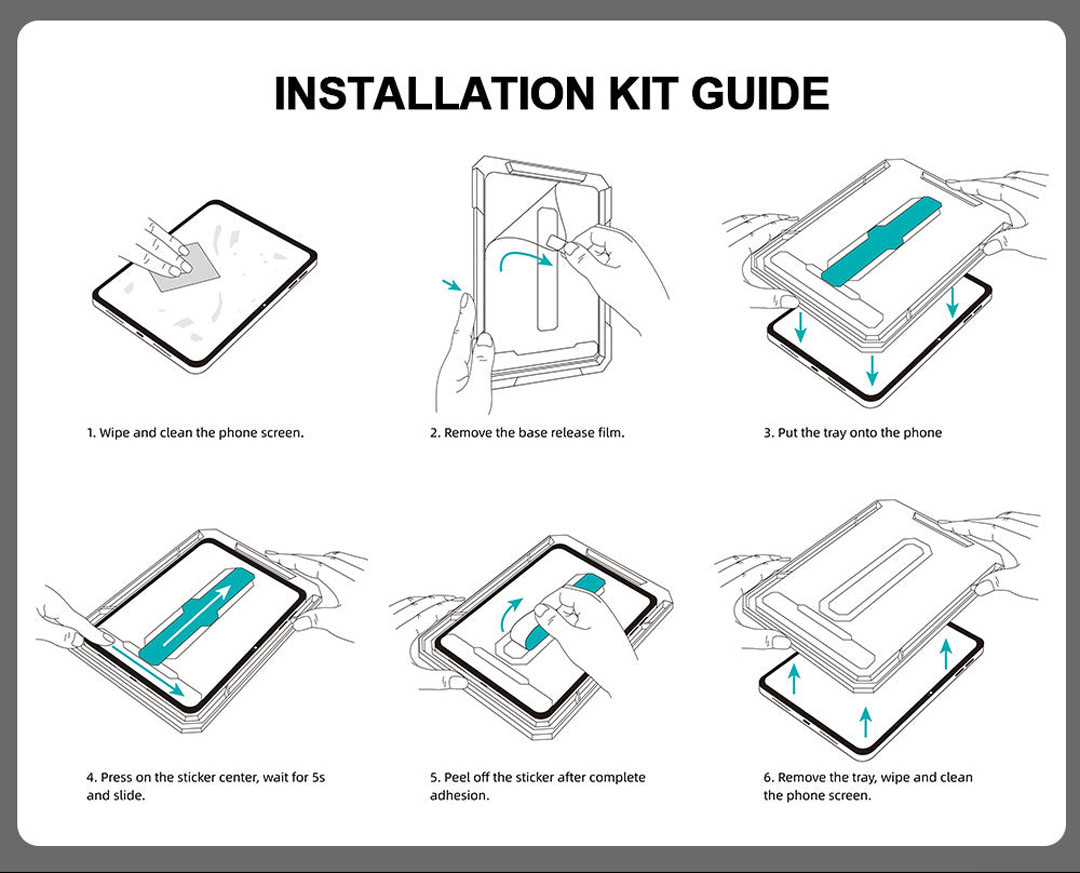 INSTALLATION KIT GUIDE

1. Wipe and clean the phone screen.

2. Remove the base release film.

3. Put the tray onto the phone

4. Press on the sticker center, wait for 5s and slide.

5. Peel off the sticker after complete adhesion.

6. Remove the tray, wipe and clean the phone screen.